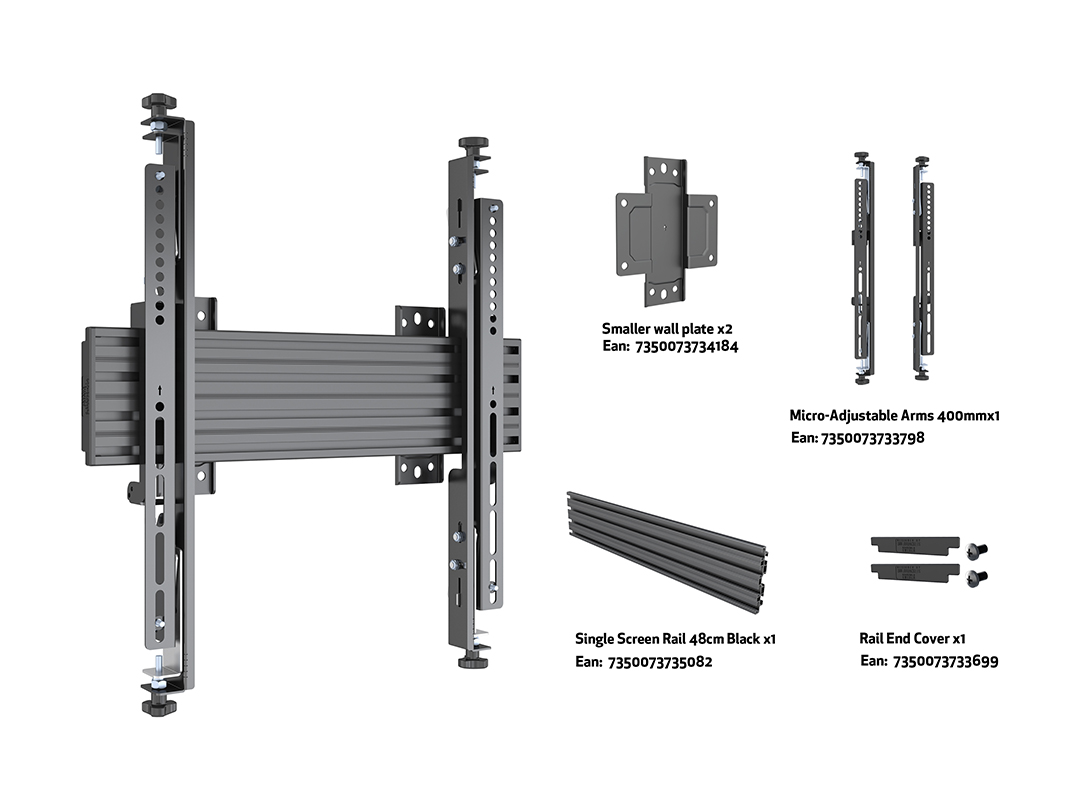 Smaller wall plate x2
Ean: 7350073734184

Micro-Adjustable Arms 400mmx1
Ean: 7350073733798

Single Screen Rail 48cm Black x1
Ean: 7350073735082

Rail End Cover x1
Ean: 7350073733699