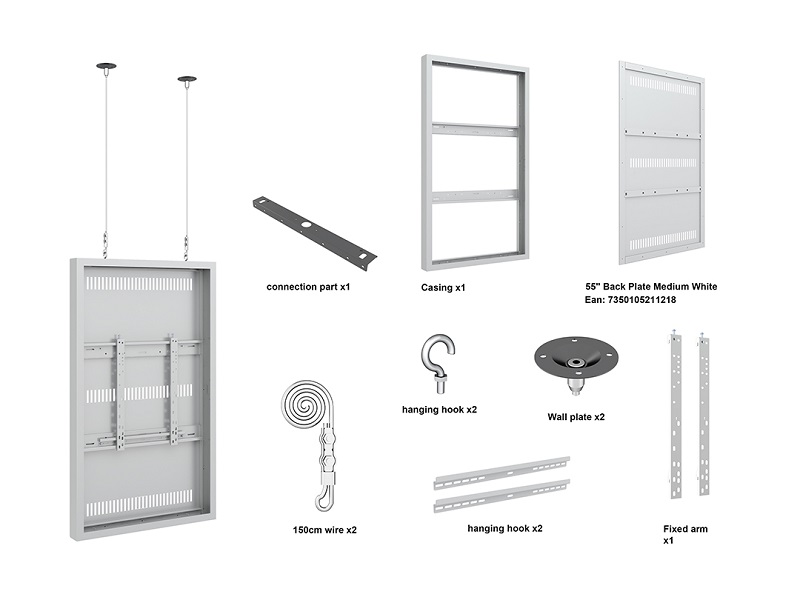 connection part x1

Casing x1

55" Back Plate Medium White
Ean: 7350105211218

hanging hook x2

Wall plate x2

150cm wire x2

hanging hook x2

Fixed arm
x1