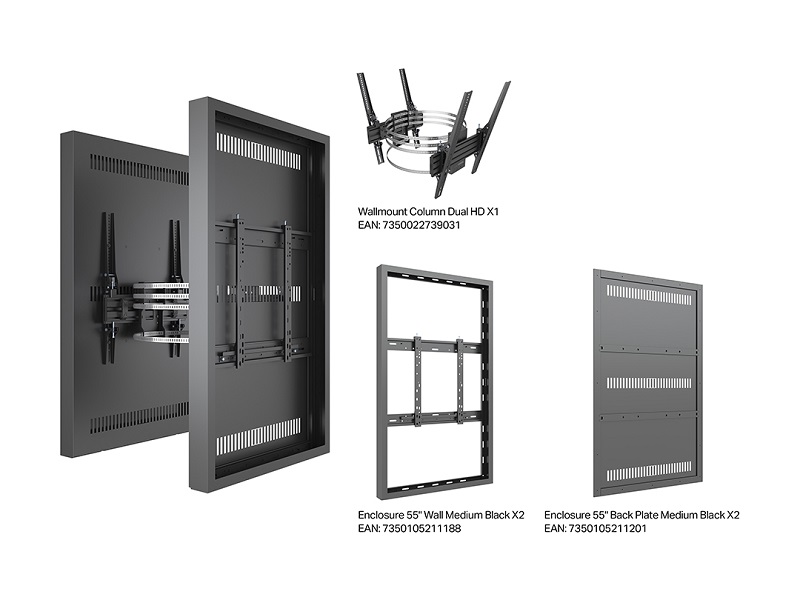 Wallmount Column Dual HD X1
EAN: 7350022739031

Enclosure 55" Wall Medium Black X2
EAN: 7350105211188

Enclosure 55" Back Plate Medium Black X2
EAN: 7350105211201