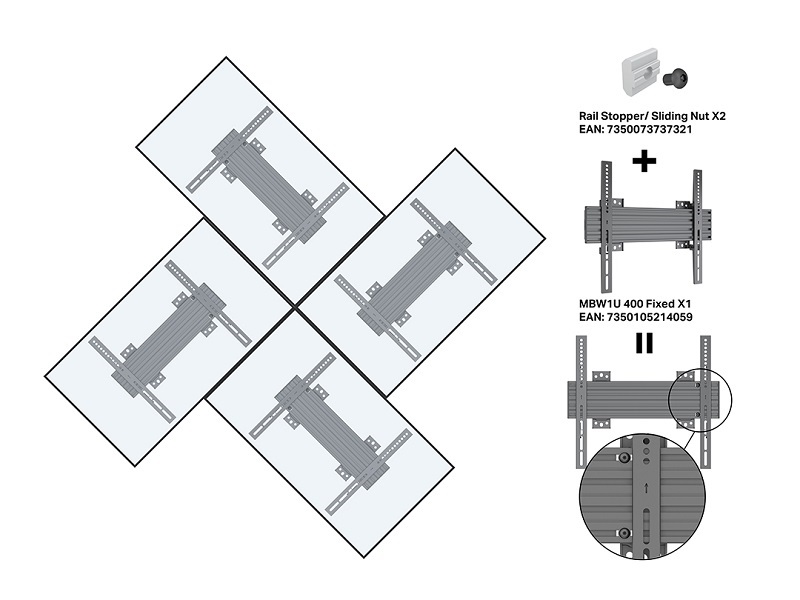 Rail Stopper/ Sliding Nut X2
EAN: 7350073737321

+

MBW1U 400 Fixed X1
EAN: 7350105214059

=