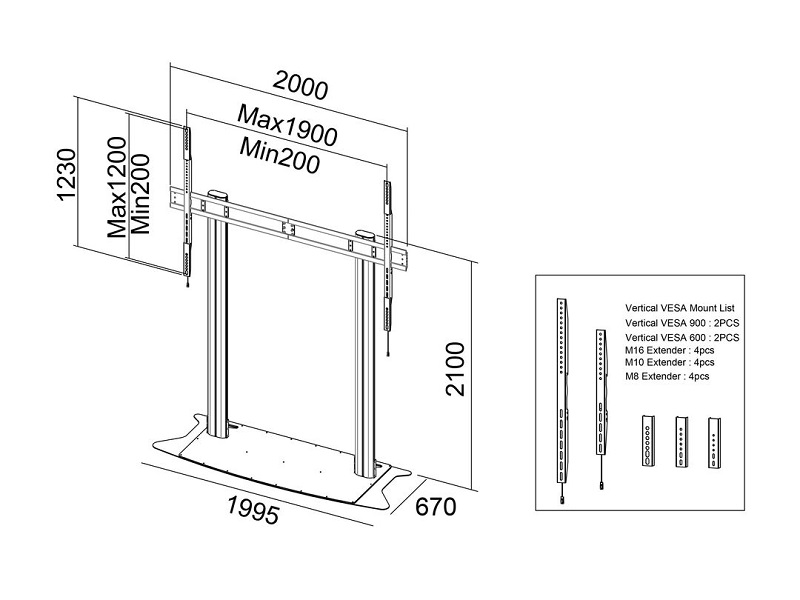 2000
Max1900
Min200
1230
Max1200
Min200
2100
1995
670

Vertical VESA Mount List
Vertical VESA 900 : 2PCS
Vertical VESA 600 : 2PCS
M16 Extender : 4pcs
M10 Extender : 4pcs
M8 Extender : 4pcs