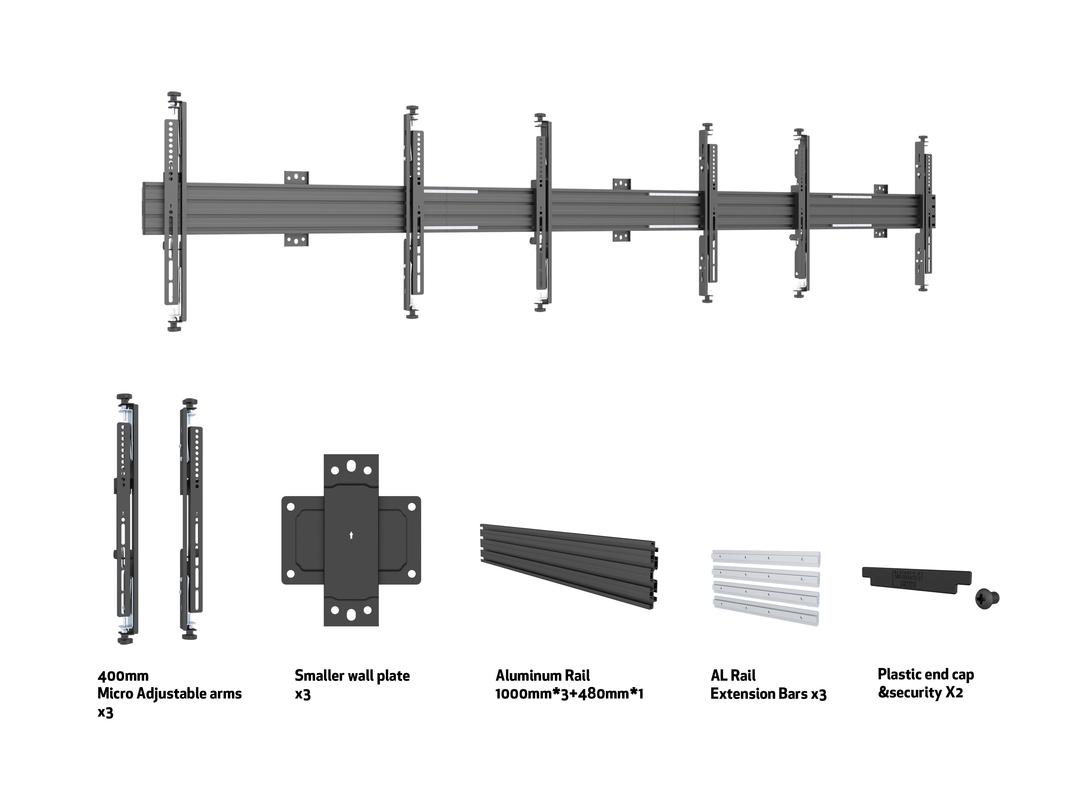 400mm
Micro Adjustable arms
x3

Smaller wall plate
x3

Aluminum Rail
1000mm*3+480mm*1

AL Rail
Extension Bars x3

Plastic end cap
&security X2