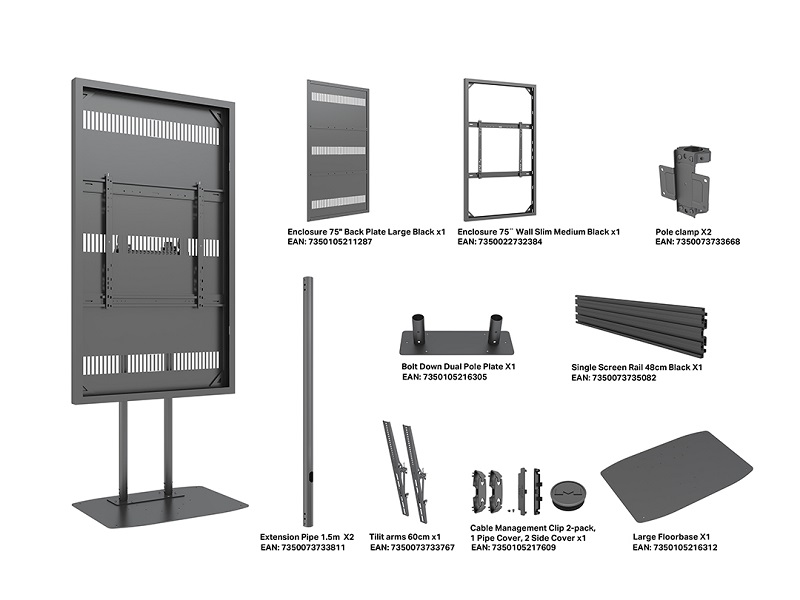 Enclosure 75" Back Plate Large Black x1
EAN: 7350105211287

Enclosure 75" Wall Slim Medium Black x1
EAN: 7350022732384

Pole clamp X2
EAN: 7350073733668

Bolt Down Dual Pole Plate X1
EAN: 7350105216305

Single Screen Rail 48cm Black X1
EAN: 7350073735082

Extension Pipe 1.5m X2
EAN: 7350073733811

Tilit arms 60cm x1
EAN: 7350073733767

Cable Management Clip 2-pack, 1 Pipe Cover, 2 Side Cover x1
EAN: 7350105217609

Large Floorbase X1
EAN: 7350105216312