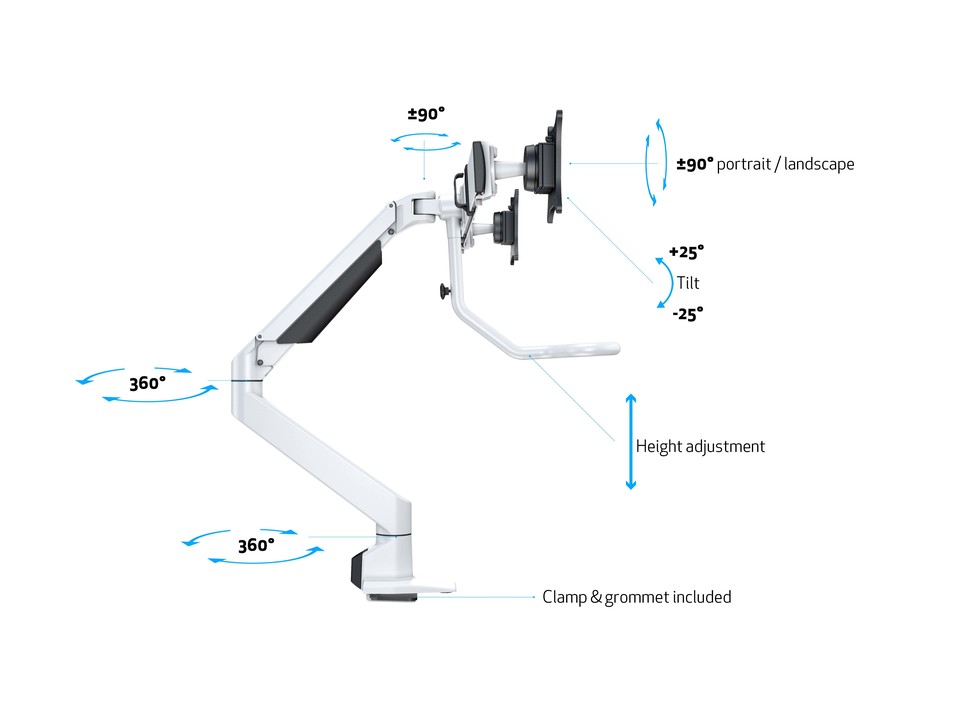 ±90°

±90° portrait / landscape

+25°

Tilt

-25°

360°

Height adjustment

360°

Clamp & grommet included