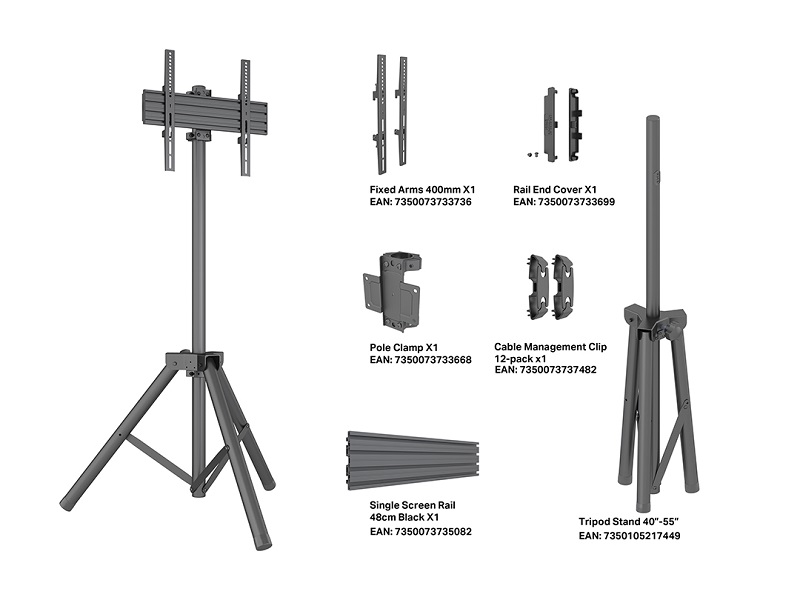 Fixed Arms 400mm X1
EAN: 7350073733736

Rail End Cover X1
EAN: 7350073733699

Pole Clamp X1
EAN: 7350073733668

Cable Management Clip
12-pack x1
EAN: 7350073737482

Single Screen Rail
48cm Black X1
EAN: 7350073735082

Tripod Stand 40"-55"
EAN: 7350105217449