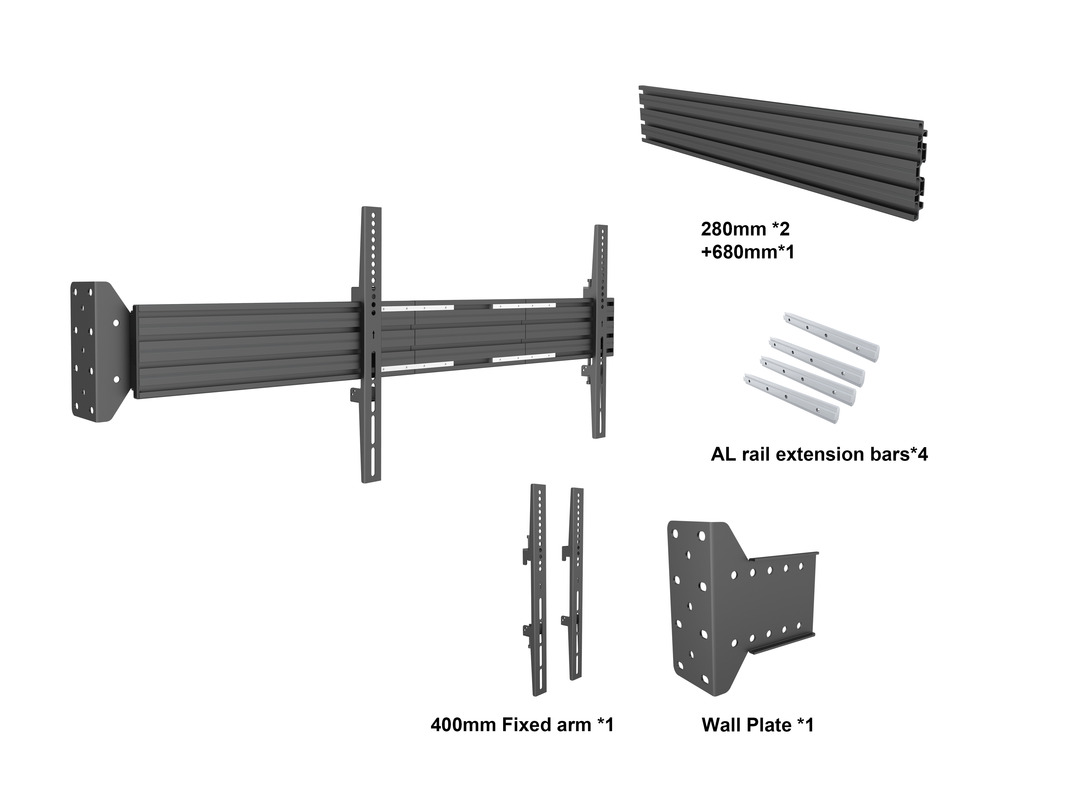 280mm *2
+680mm*1

AL rail extension bars*4

400mm Fixed arm *1

Wall Plate *1