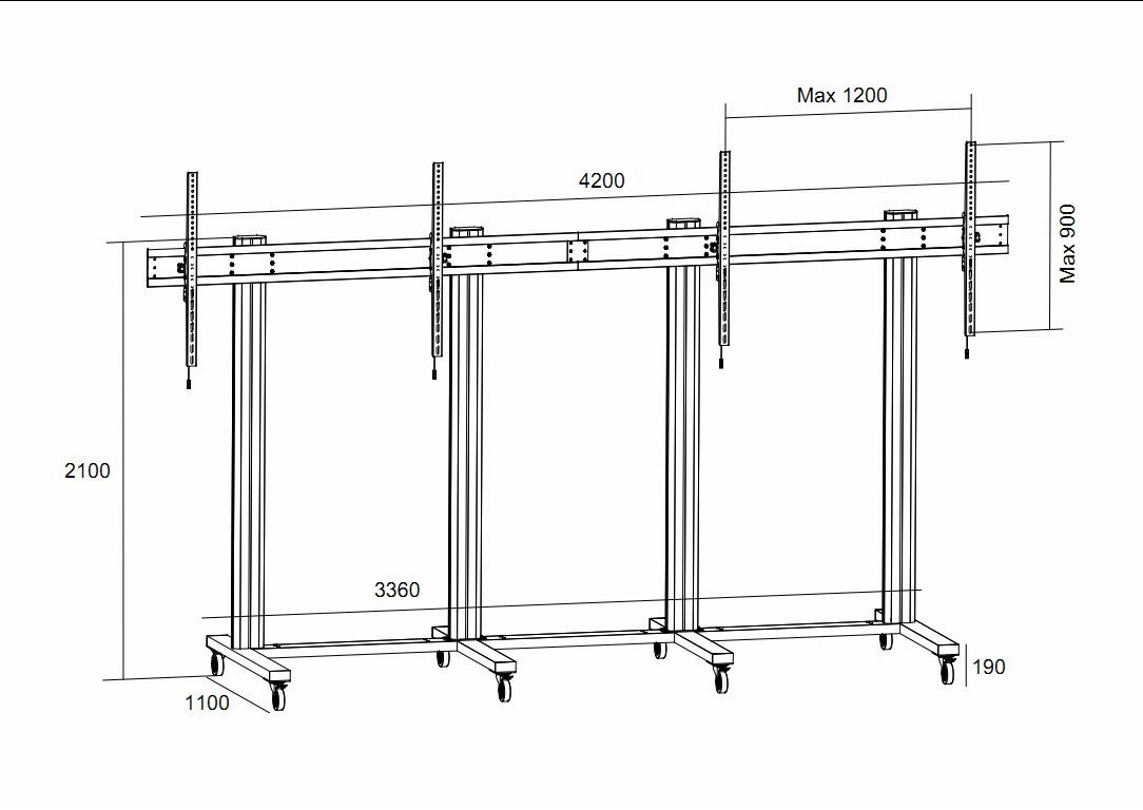 Max 1200
4200
Max 900
2100
3360
190
1100