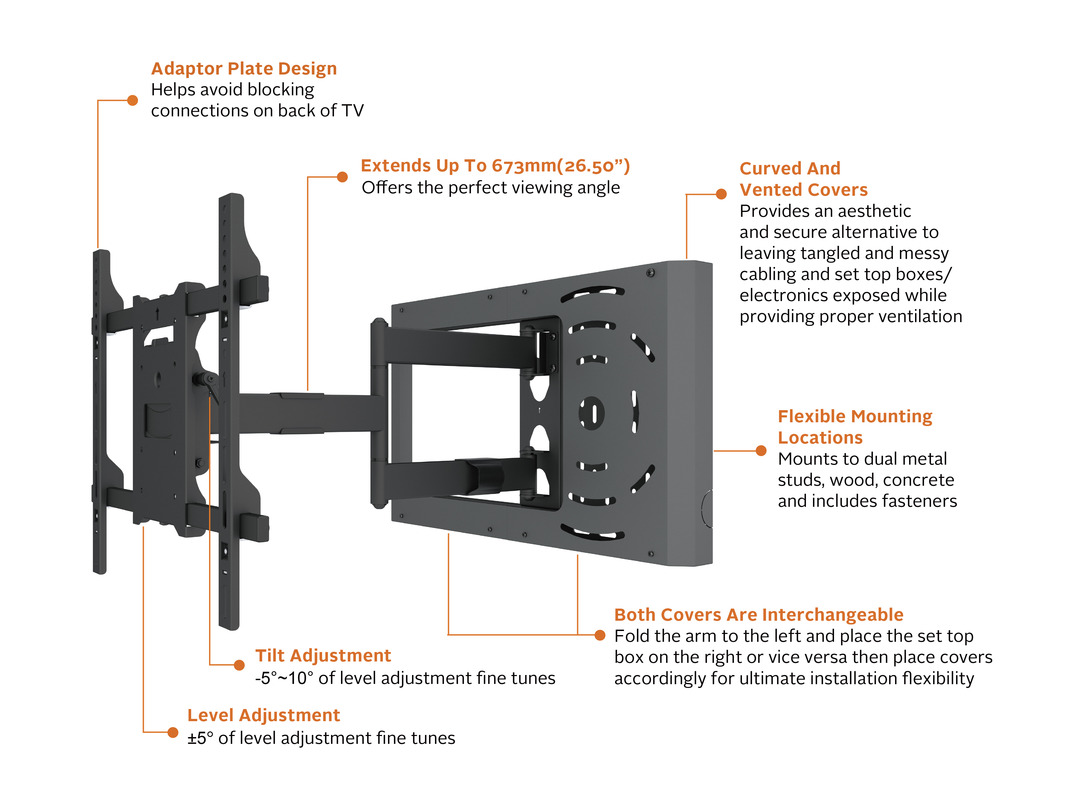 Adaptor Plate Design
Helps avoid blocking connections on back of TV

Extends Up To 673mm(26.50")
Offers the perfect viewing angle

Curved And Vented Covers
Provides an aesthetic and secure alternative to leaving tangled and messy cabling and set top boxes/ electronics exposed while providing proper ventilation

Flexible Mounting Locations
Mounts to dual metal studs, wood, concrete and includes fasteners

Both Covers Are Interchangeable
Fold the arm to the left and place the set top box on the right or vice versa then place covers accordingly for ultimate installation flexibility

Tilt Adjustment
-5°~10° of level adjustment fine tunes

Level Adjustment
±5° of level adjustment fine tunes