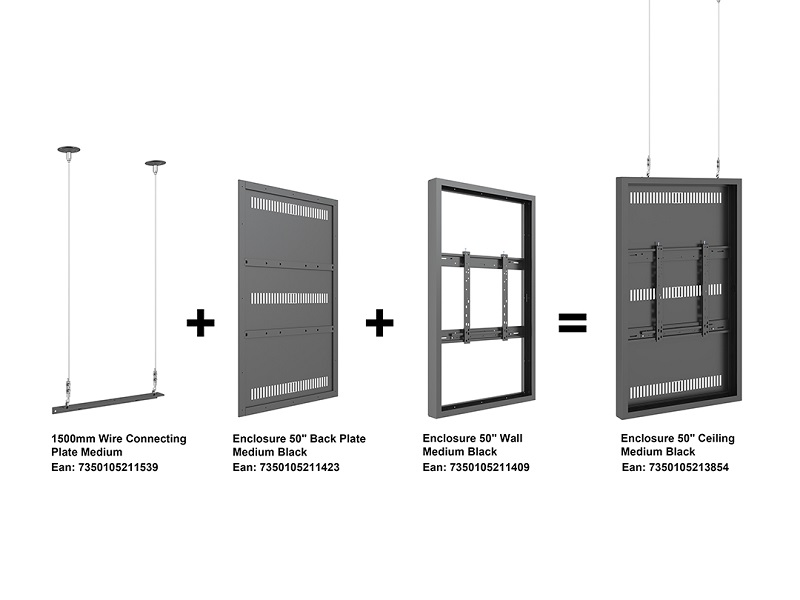 + + =

1500mm Wire Connecting Plate Medium
Ean: 7350105211539

Enclosure 50" Back Plate Medium Black
Ean: 7350105211423

Enclosure 50" Wall Medium Black
Ean: 7350105211409

Enclosure 50" Ceiling Medium Black
Ean: 7350105213854