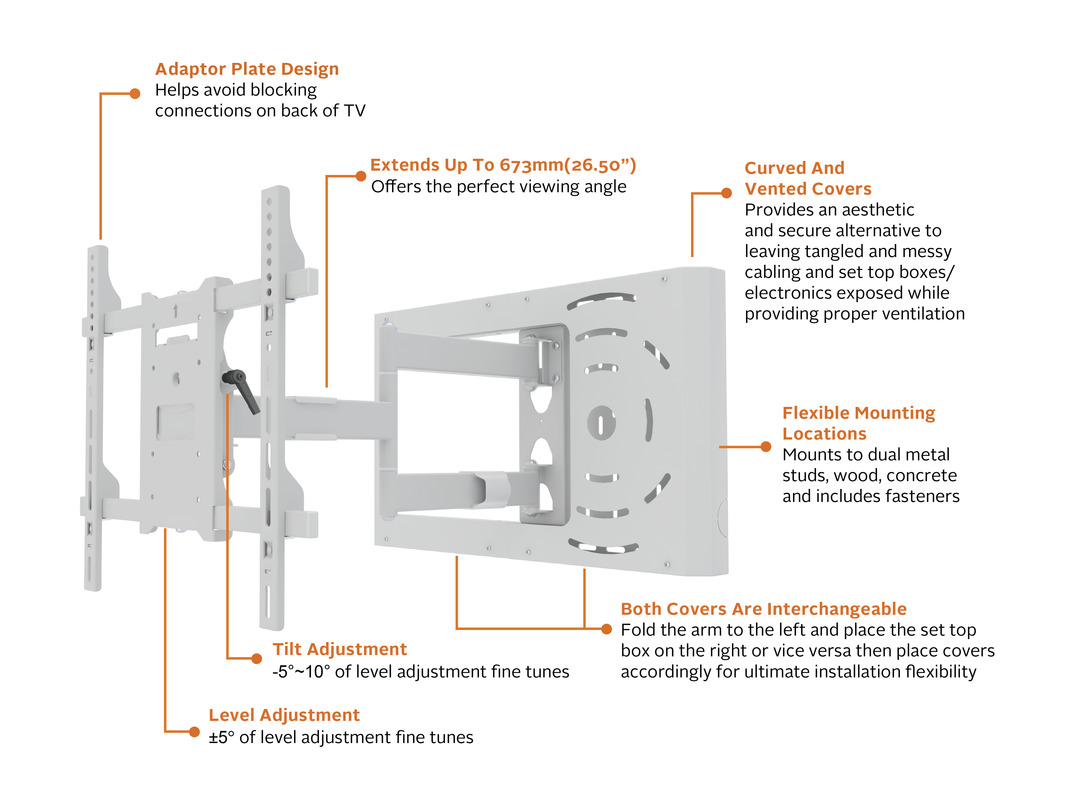 Adaptor Plate Design
Helps avoid blocking connections on back of TV

Extends Up To 673mm(26.50")
Offers the perfect viewing angle

Curved And Vented Covers
Provides an aesthetic and secure alternative to leaving tangled and messy cabling and set top boxes/ electronics exposed while providing proper ventilation

Flexible Mounting Locations
Mounts to dual metal studs, wood, concrete and includes fasteners

Both Covers Are Interchangeable
Fold the arm to the left and place the set top box on the right or vice versa then place covers accordingly for ultimate installation flexibility

Tilt Adjustment
-5°~10° of level adjustment fine tunes

Level Adjustment
±5° of level adjustment fine tunes