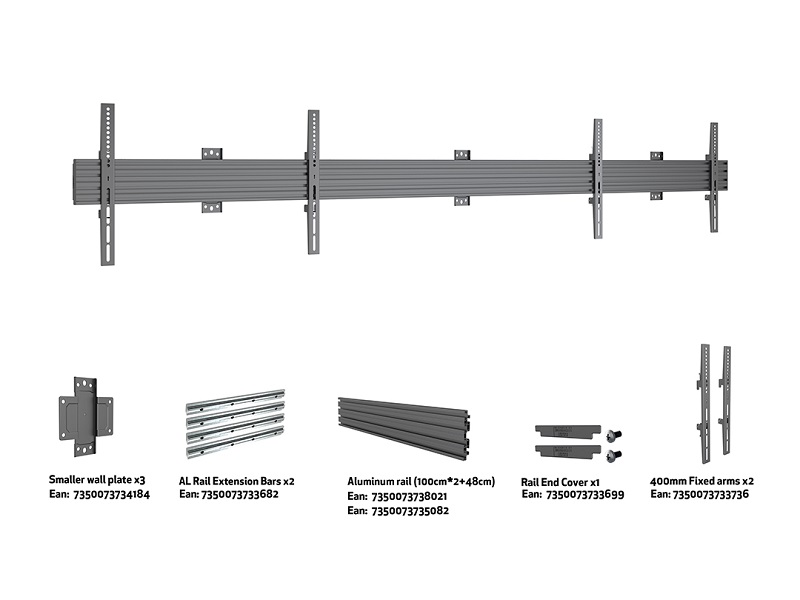 Smaller wall plate x3
Ean: 7350073734184

AL Rail Extension Bars x2
Ean: 7350073733682

Aluminum rail (100cm*2+48cm)
Ean: 7350073738021
Ean: 7350073735082

Rail End Cover x1
Ean: 7350073733699

400mm Fixed arms x2
Ean: 7350073733736