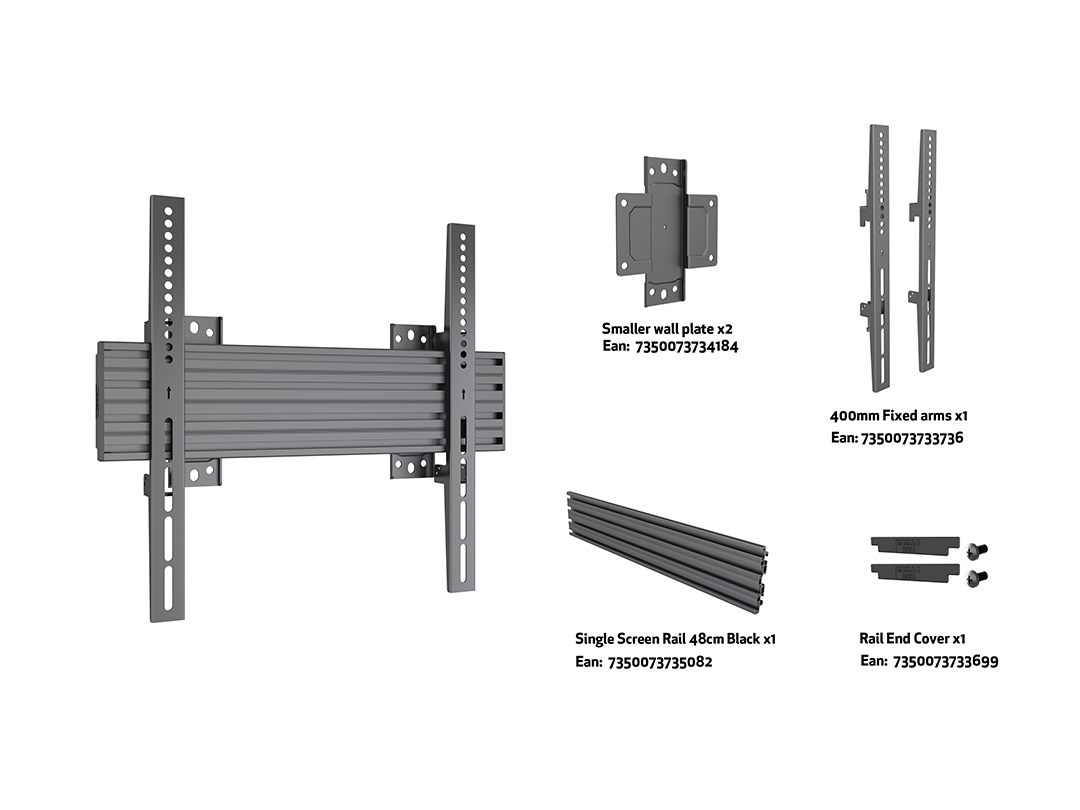 Smaller wall plate x2
Ean: 7350073734184

400mm Fixed arms x1
Ean: 7350073733736

Single Screen Rail 48cm Black x1
Ean: 7350073735082

Rail End Cover x1
Ean: 7350073733699