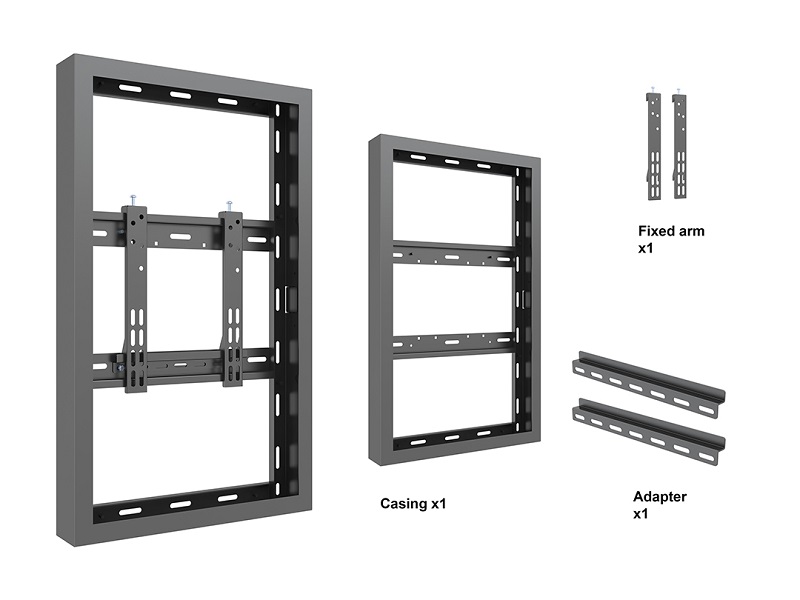 Fixed arm
x1

Casing x1

Adapter
x1