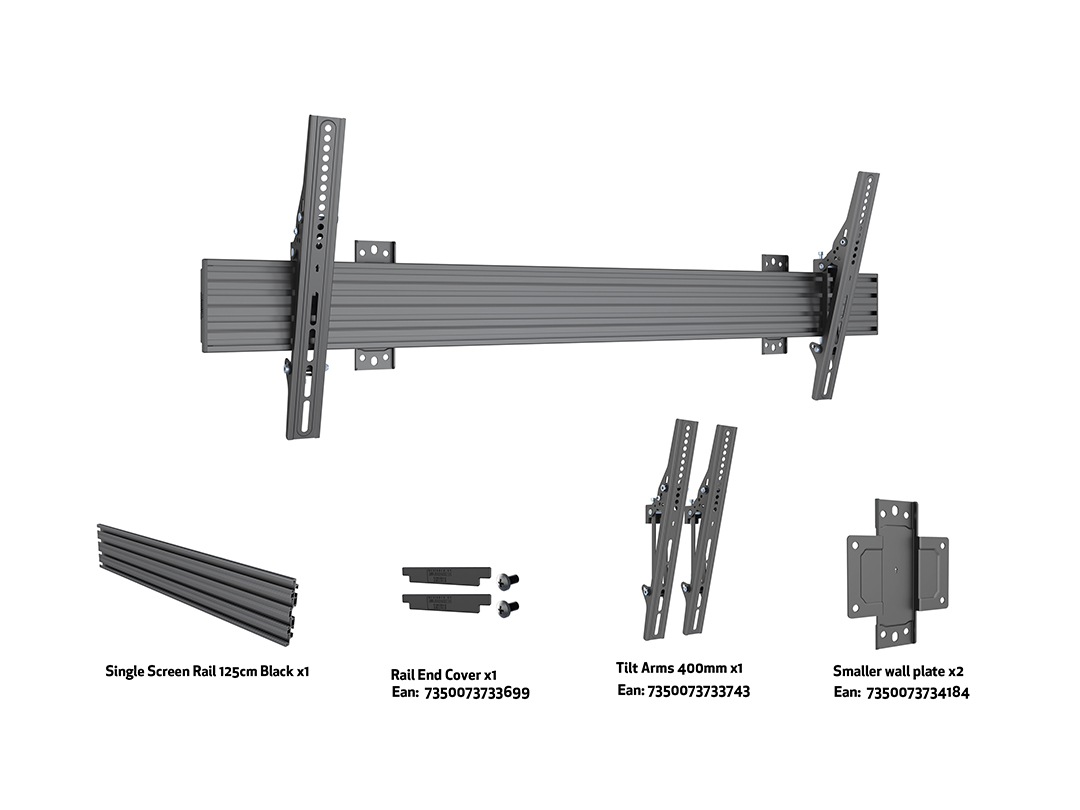 Single Screen Rail 125cm Black x1

Rail End Cover x1
Ean: 7350073733699

Tilt Arms 400mm x1
Ean: 7350073733743

Smaller wall plate x2
Ean: 7350073734184