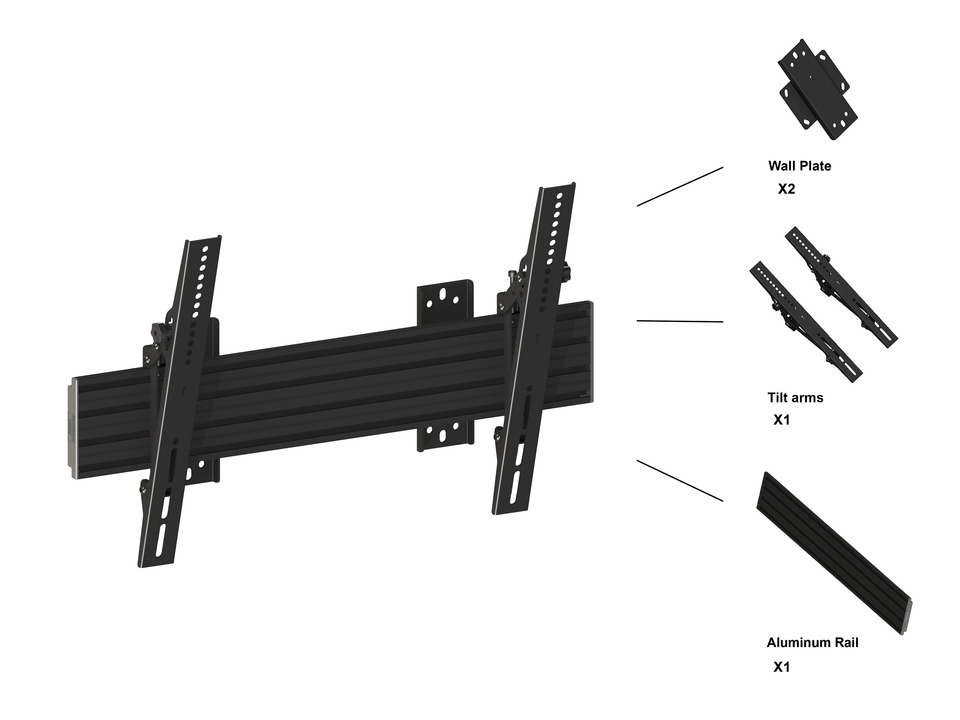 Wall Plate
X2

Tilt arms
X1

Aluminum Rail
X1